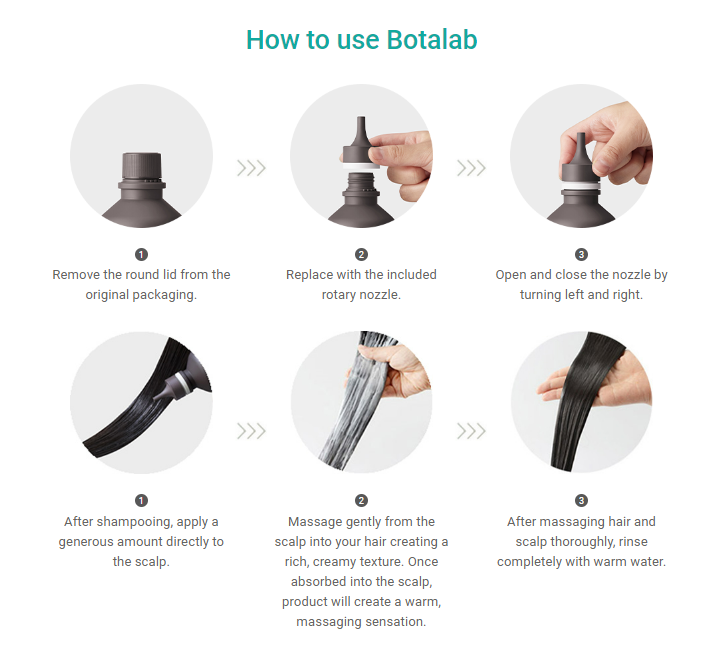 How to use Botalab

1
Remove the round lid from the original packaging.

2
Replace with the included rotary nozzle.

3
Open and close the nozzle by turning left and right.

1
After shampooing, apply a generous amount directly to the scalp.

2
Massage gently from the scalp into your hair creating a rich, creamy texture. Once absorbed into the scalp, product will create a warm, massaging sensation.

3
After massaging hair and scalp thoroughly, rinse completely with warm water.